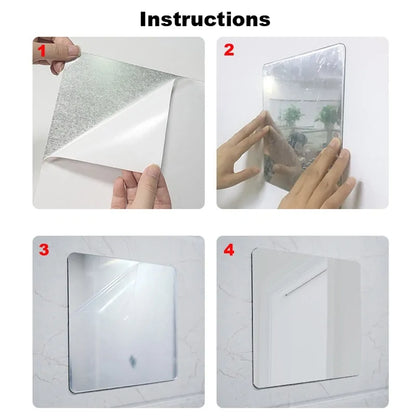 Instructions

1

2

3

4